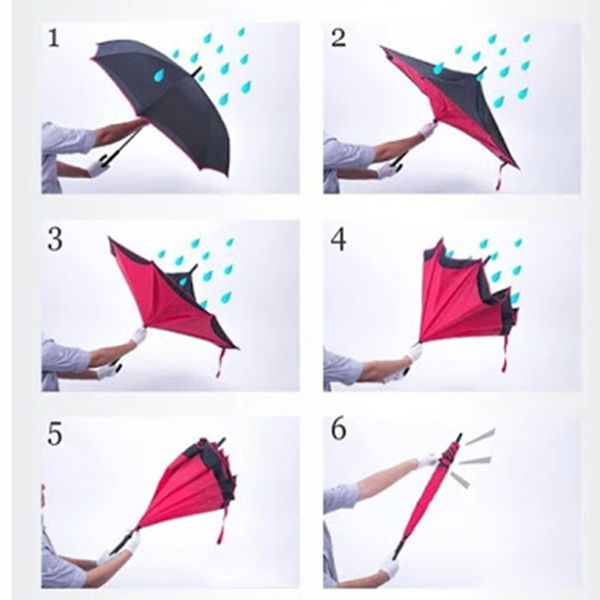 1

2

3

4

5

6