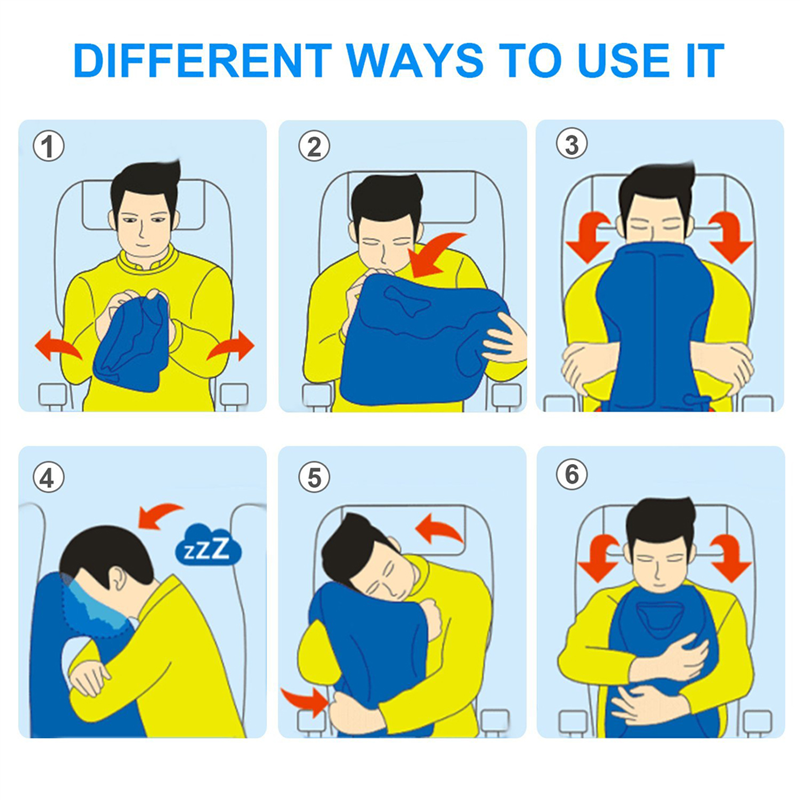 DIFFERENT WAYS TO USE IT

①

②

③

④

zZZ

⑤

⑥