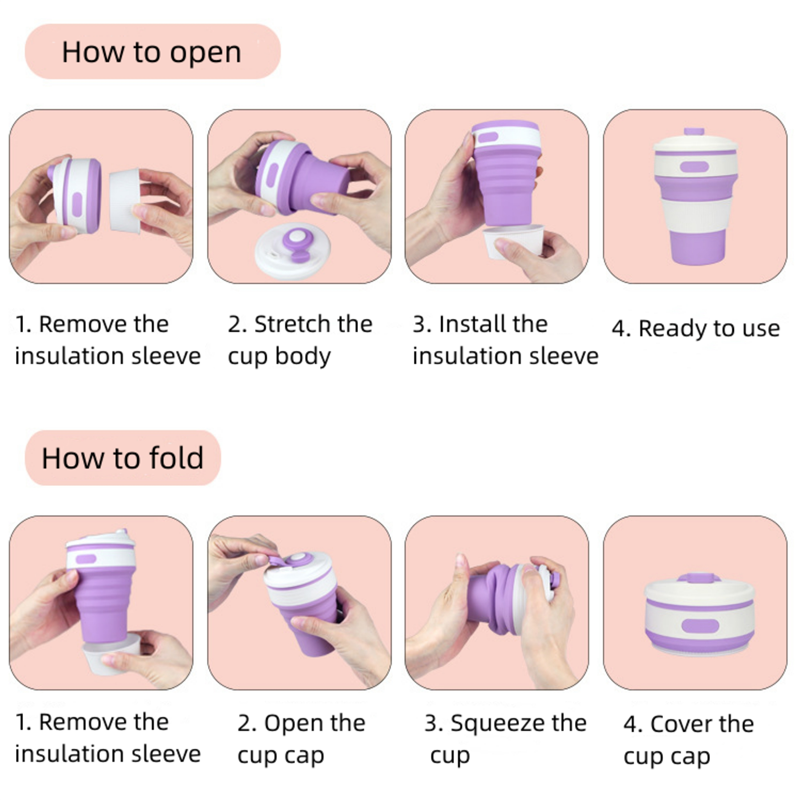 How to open

1. Remove the insulation sleeve

2. Stretch the cup body

3. Install the insulation sleeve

4. Ready to use

How to fold

1. Remove the insulation sleeve

2. Open the cup cap

3. Squeeze the cup

4. Cover the cup cap